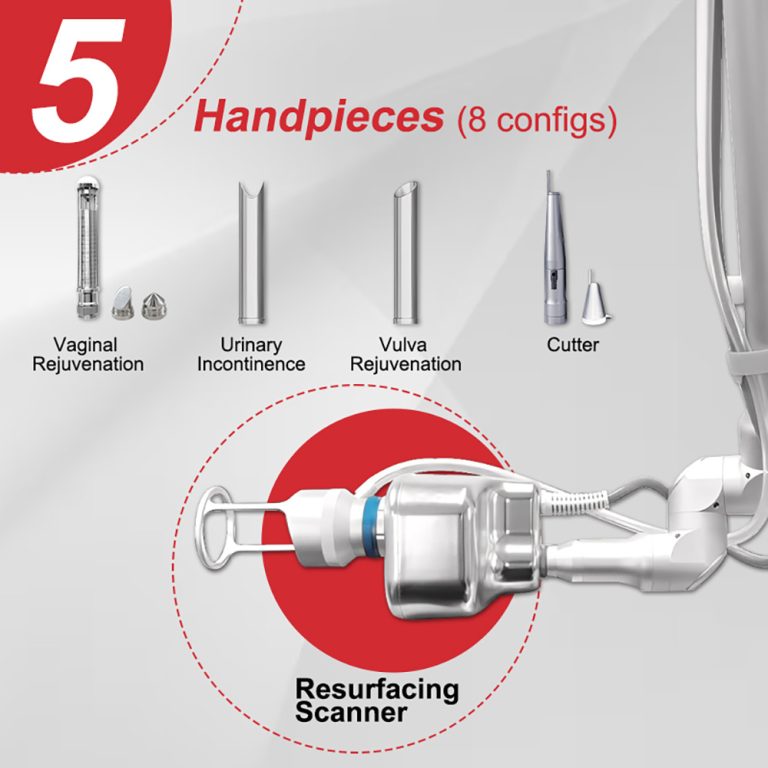 5

Handpieces (8 configs)

Vaginal Rejuvenation

Urinary Incontinence

Vulva Rejuvenation

Cutter

Resurfacing Scanner