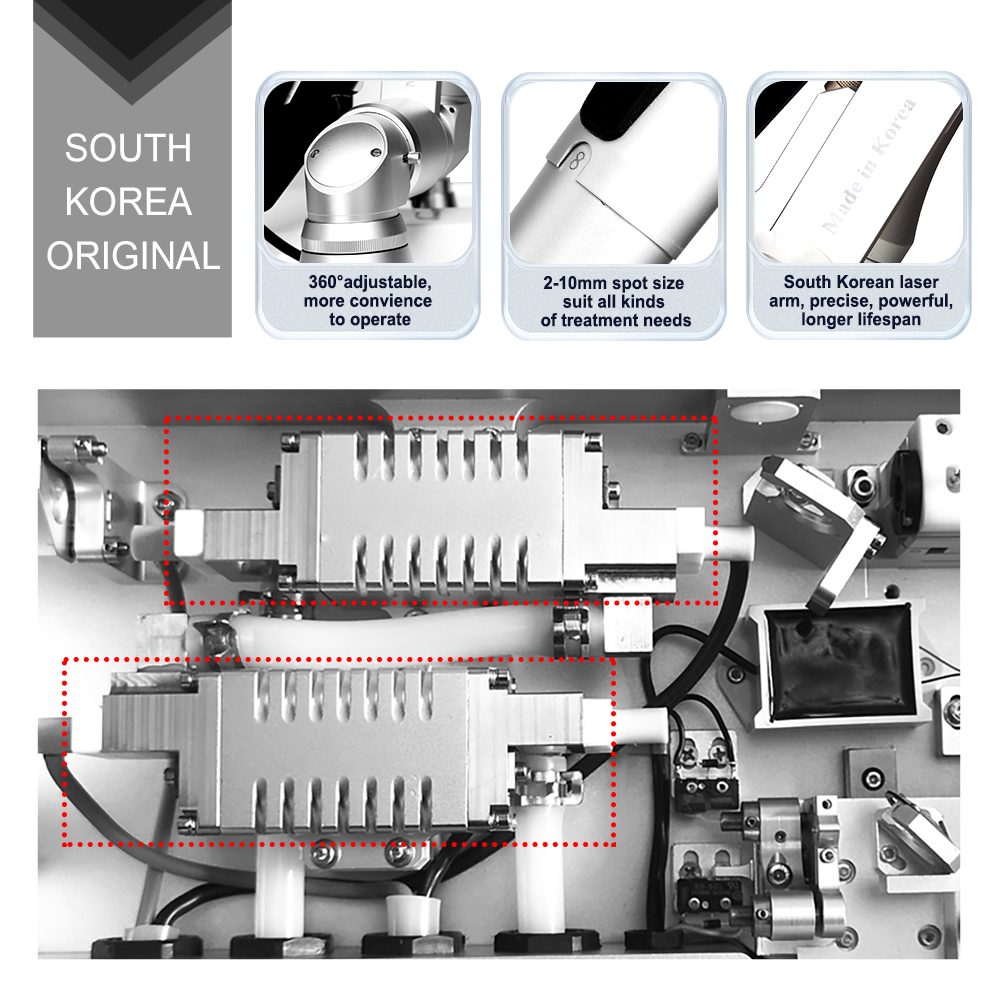 SOUTH KOREA ORIGINAL

360°adjustable, more convience to operate

2-10mm spot size suit all kinds of treatment needs

Made in Korea

South Korean laser arm, precise, powerful, longer lifespan