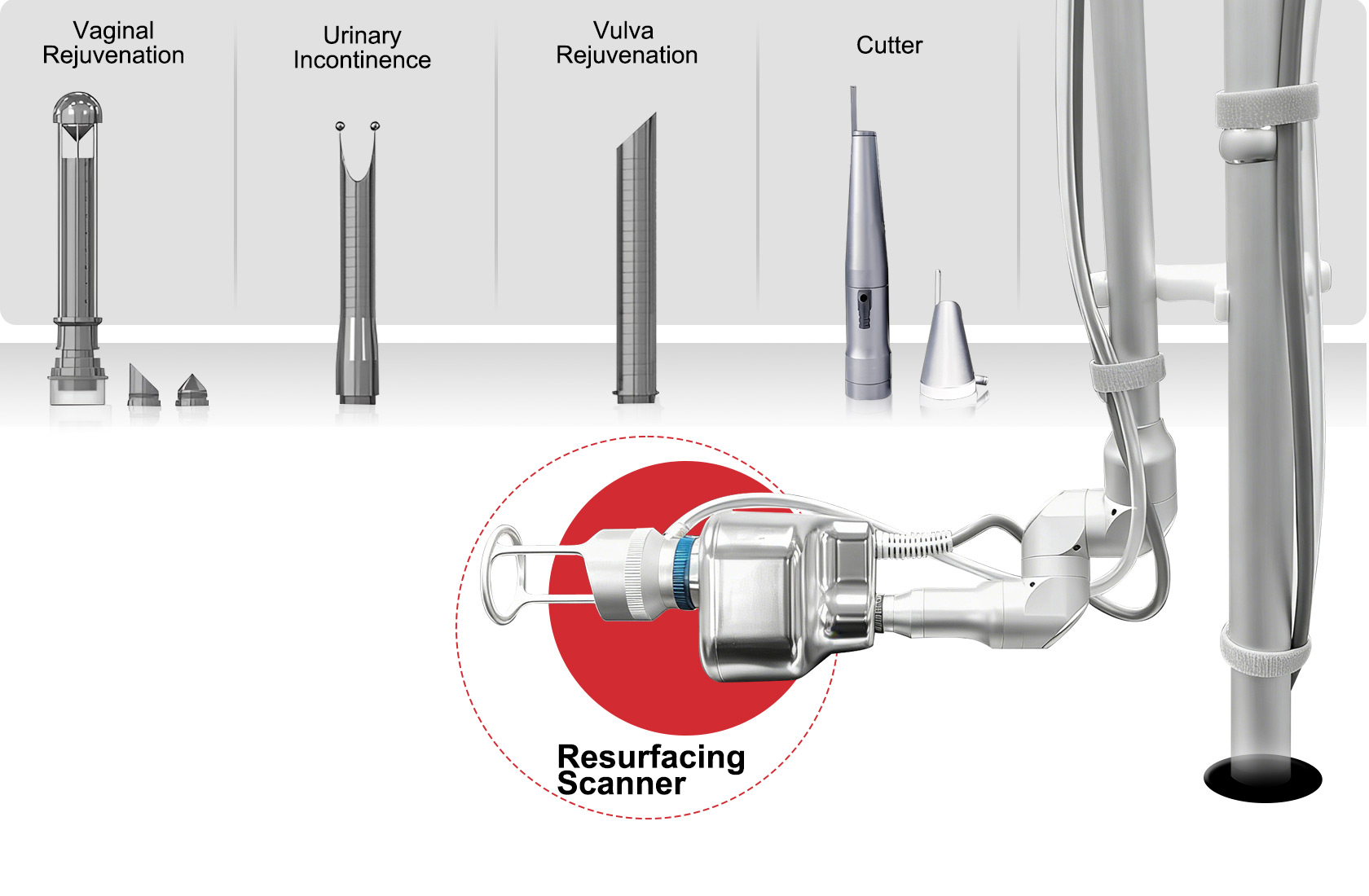 Vaginal Rejuvenation

Urinary Incontinence

Vulva Rejuvenation

Cutter

Resurfacing Scanner