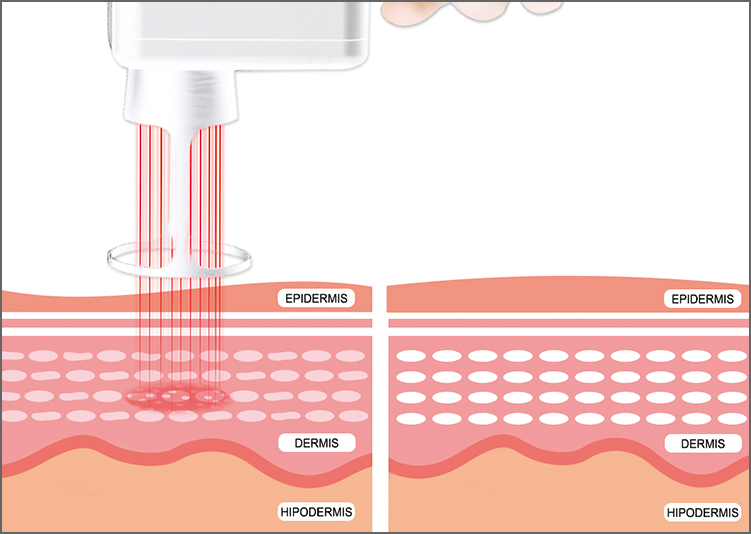 EPIDERMIS

DERMIS

HIPODERMIS

EPIDERMIS

DERMIS

HIPODERMIS